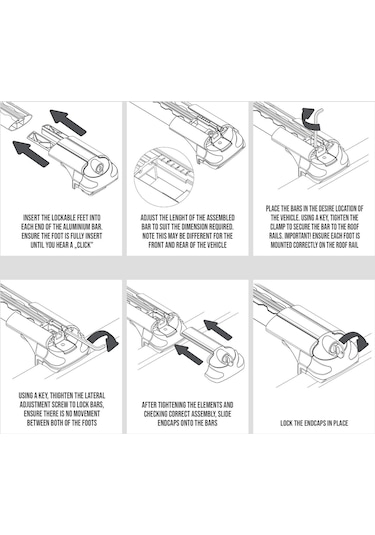 INSERT THE LOCKABLE FEET INTO EACH END OF THE ALUMINIUM BAR. ENSURE THE FOOT IS FULLY INSERT UNTIL YOU HEAR A „CLICK"

ADJUST THE LENGHT OF THE ASSEMBLED BAR TO SUIT THE DIMENSION REQUIRED. NOTE THIS MAY BE DIFFERENT FOR THE FRONT AND REAR OF THE VEHICLE

PLACE THE BARS IN THE DESIRE LOCATION OF THE VEHICLE. USING A KEY, TIGHTEN THE CLAMP TO SECURE THE BAR TO THE ROOF RAILS. IMPORTANT! ENSURE EACH FOOT IS MOUNTED CORRECTLY ON THE ROOF RAIL

USING A KEY, THIGHTEN THE LATERAL ADJUSTMENT SCREW TO LOCK BARS, ENSURE THERE IS NO MOVEMENT BETWEEN BOTH OF THE FOOTS

AFTER TIGHTENING THE ELEMENTS AND CHECKING CORRECT ASSEMBLY, SLIDE ENDCAPS ONTO THE BARS

LOCK THE ENDCAPS IN PLACE