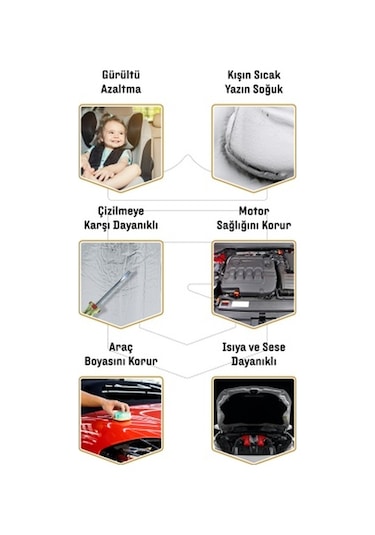 Gürültü Azaltma

Kışın Sıcak Yazın Soğuk

Çizilmeye Karşı Dayanıklı

Motor Sağlığını Korur

Araç Boyasını Korur

Isıya ve Sese Dayanıklı