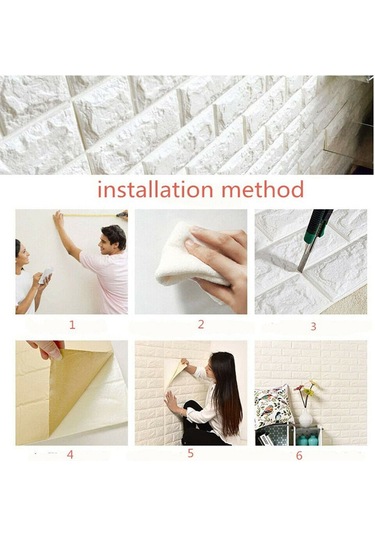 installation method

1

2

3

4

5

6