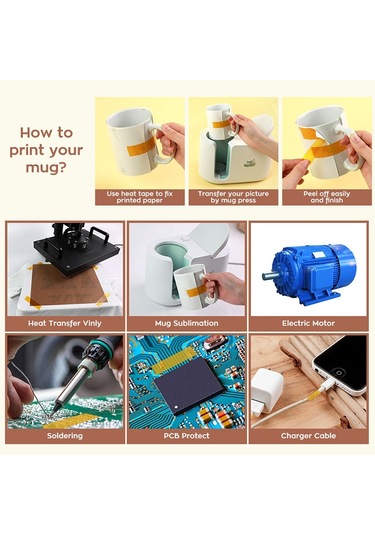 How to print your mug?

Use heat tape to fix printed paper

Transfer your picture by mug press

Peel off easily and finish

Heat Transfer Vinly

Mug Sublimation

Electric Motor

Soldering

PCB Protect

Charger Cable