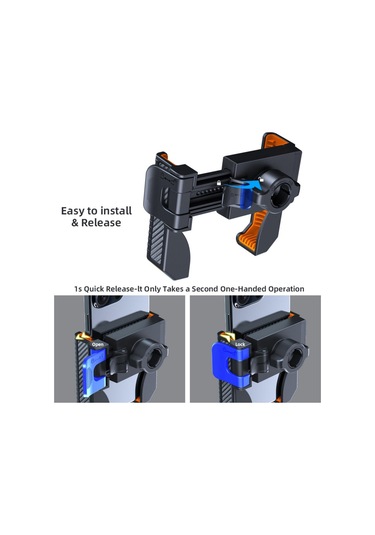 Easy to install
& Release

1s Quick Release-It Only Takes a Second One-Handed Operation

Open

Lock