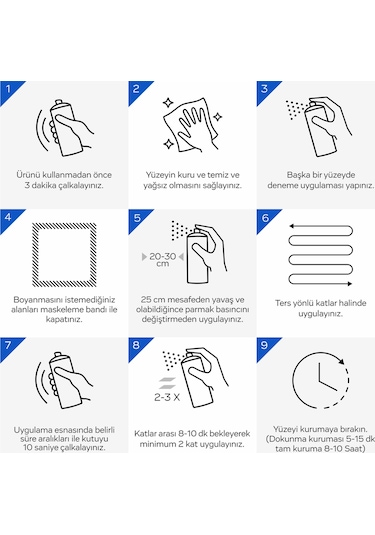 1

Ürünü kullanmadan önce 3 dakika çalkalayınız.

2

Yüzeyin kuru ve temiz ve yağsız olmasını sağlayınız.

3

Başka bir yüzeyde deneme uygulaması yapınız.

4

Boyanmasını istemediğiniz alanları maskeleme bandı ile kapatınız.

5

20-30 cm

25 cm mesafeden yavaş ve olabildiğince parmak basıncını değiştirmeden uygulayınız.

6

Ters yönlü katlar halinde uygulayınız.

7

Uygulama esnasında belirli süre aralıkları ile kutuyu 10 saniye çalkalayınız.

8

2-3 X

Katlar arası 8-10 dk bekleyerek minimum 2 kat uygulayınız.

9

Yüzeyi kurumaya bırakın. (Dokunma kuruması 5-15 dk tam kuruma 8-10 Saat)