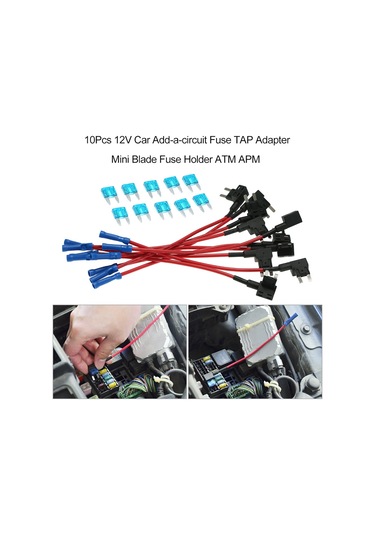 10Pcs 12V Car Add-a-circuit Fuse TAP Adapter

Mini Blade Fuse Holder ATM APM