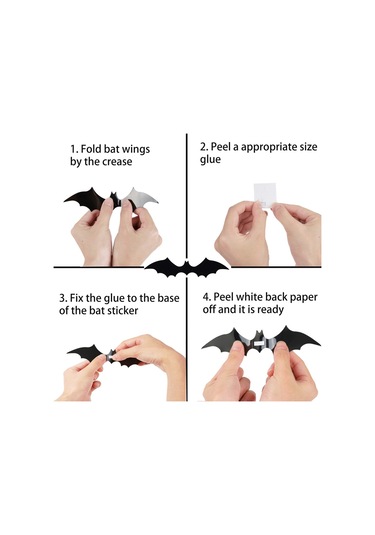 1. Fold bat wings by the crease

2. Peel a appropriate size glue

3. Fix the glue to the base of the bat sticker

4. Peel white back paper off and it is ready