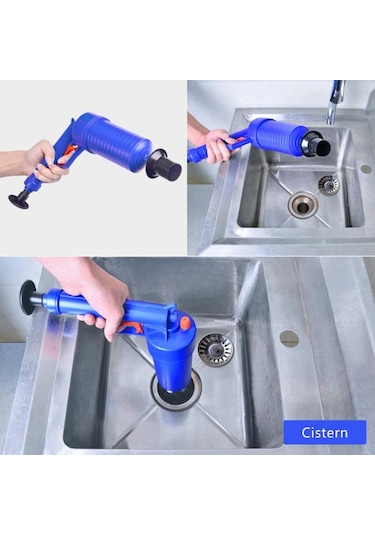 Cistern