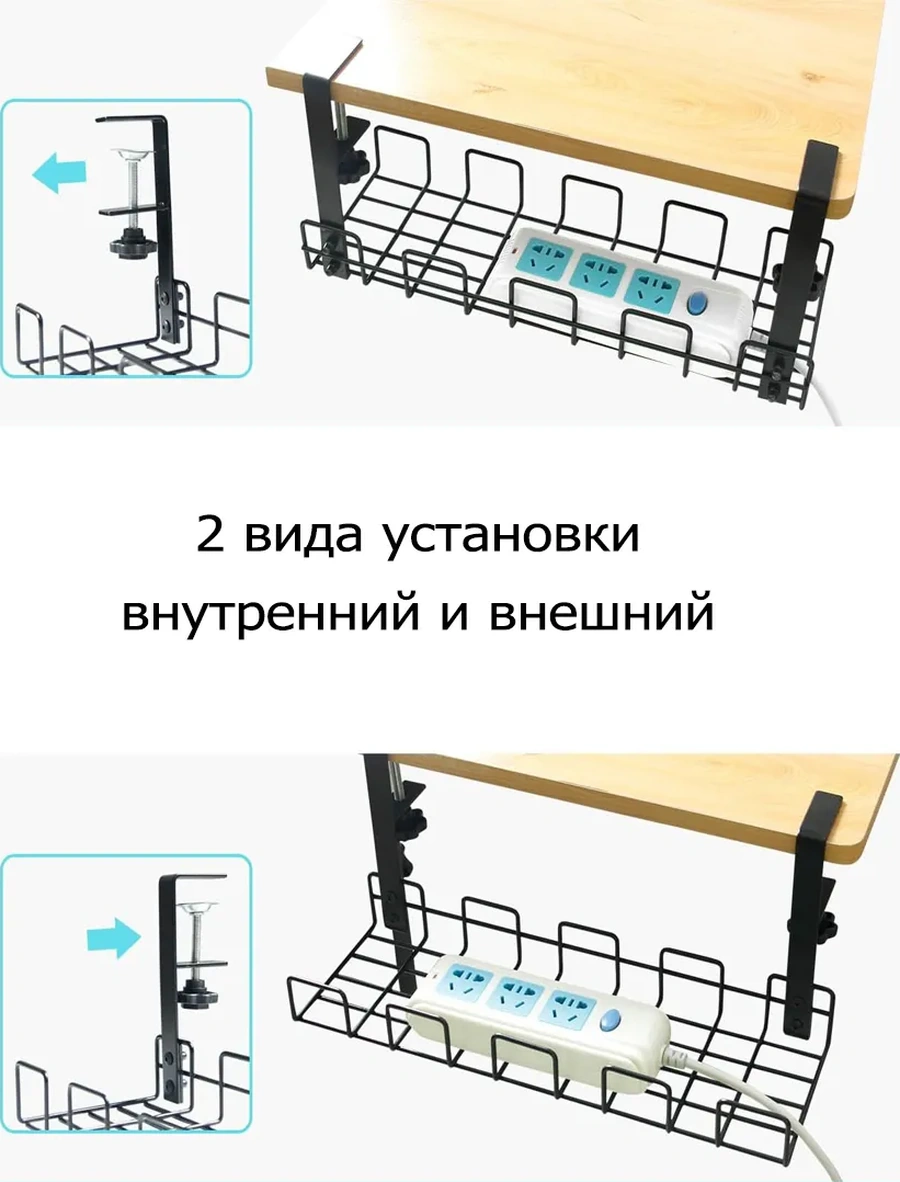 2 вида установки
внутренний и внешний