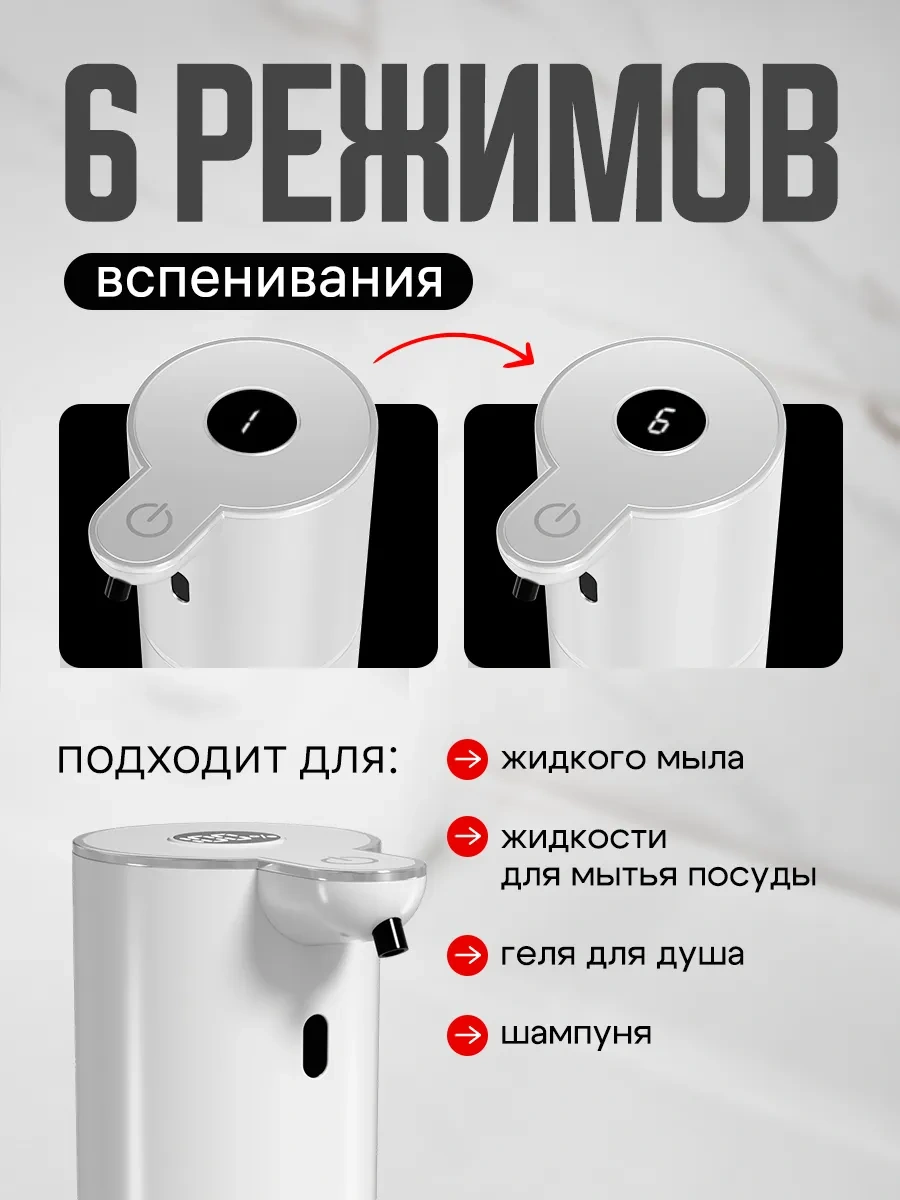 6 РЕЖИМОВ

вспенивания

1

6

ПОДХОДИТ ДЛЯ:

жидкого мыла

жидкости для мытья посуды

геля для душа

шампуня