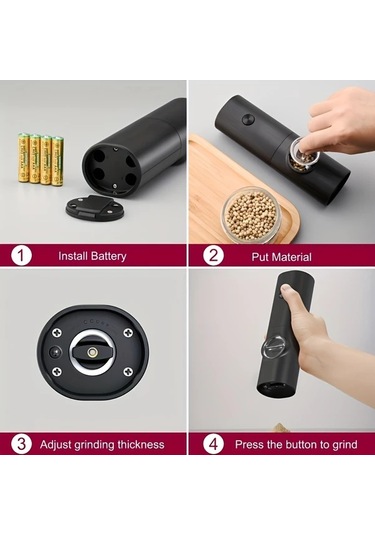 1 Install Battery

2 Put Material

3 Adjust grinding thickness

4 Press the button to grind