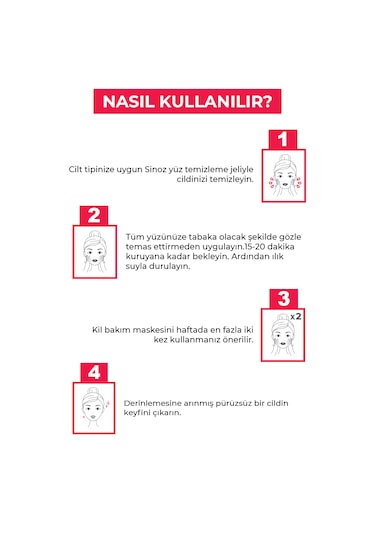 NASIL KULLANILIR?

1

Cilt tipinize uygun Sinoz yüz temizleme jeliyle cildinizi temizleyin.

2

Tüm yüzünüze tabaka olacak şekilde gözle temas ettirmeden uygulayın.15-20 dakika kuruyana kadar bekleyin. Ardından ılık suyla durulayın.

3

x2

Kil bakım maskesini haftada en fazla iki kez kullanmanız önerilir.

4

Derinlemesine arınmış pürüzsüz bir cildin keyfini çıkarın.