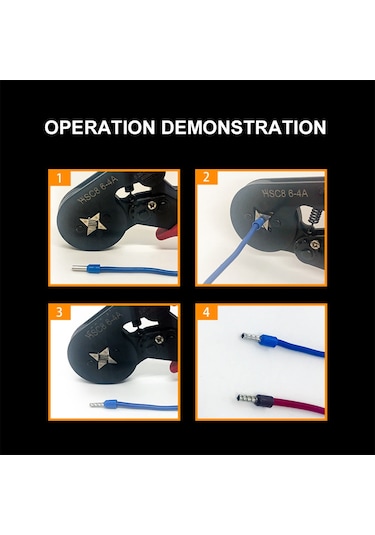 OPERATION DEMONSTRATION

1

HSC8 6-4A

2

HSC8 6-4A

3

HSC8 6-4A

4