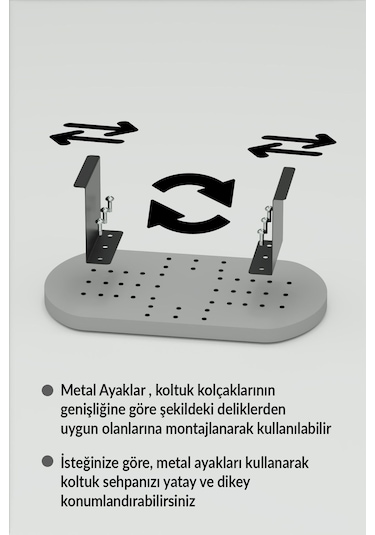 Metal Ayaklar , koltuk kolçaklarının genişliğine göre şekildeki deliklerden uygun olanlarına montajlanarak kullanılabilir

İsteğinize göre, metal ayakları kullanarak koltuk sehpanızı yatay ve dikey konumlandırabilirsiniz