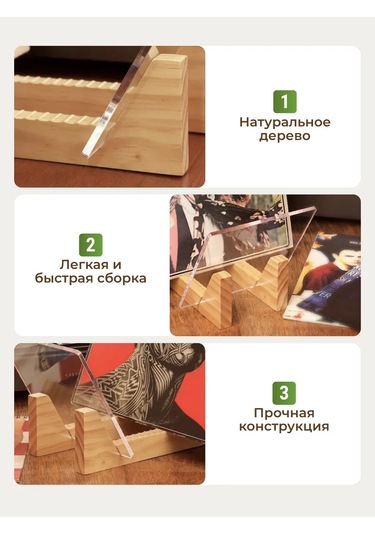 1
Натуральное дерево

2
Легкая и быстрая сборка

3
Прочная конструкция