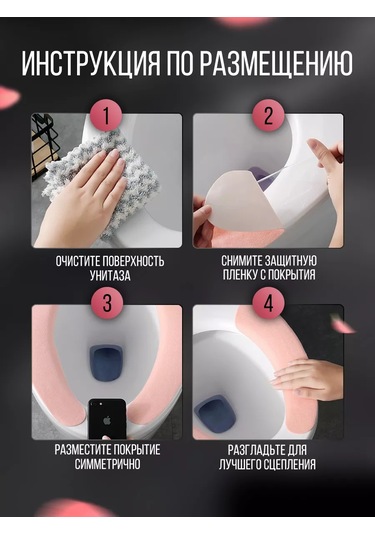 ИНСТРУКЦИЯ ПО РАЗМЕЩЕНИЮ

1

ОЧИСТИТЕ ПОВЕРХНОСТЬ УНИТАЗА

2

СНИМИТЕ ЗАЩИТНУЮ ПЛЕНКУ С ПОКРЫТИЯ

3

РАЗМЕСТИТЕ ПОКРЫТИЕ СИММЕТРИЧНО

4

РАЗГЛАДЬТЕ ДЛЯ ЛУЧШЕГО СЦЕПЛЕНИЯ