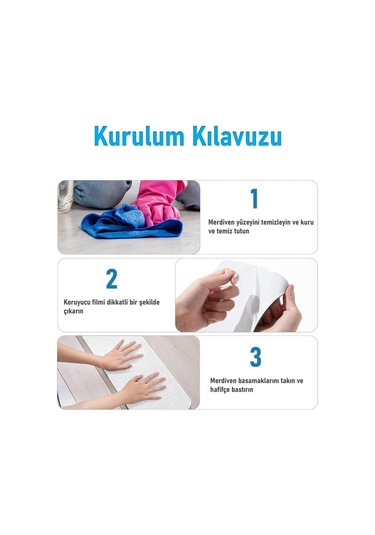 Kurulum Kılavuzu

1

Merdiven yüzeyini temizleyin ve kuru ve temiz tutun

2

Koruyucu filmi dikkatli bir şekilde çıkarın

3

Merdiven basamaklarını takın ve hafifçe bastırın