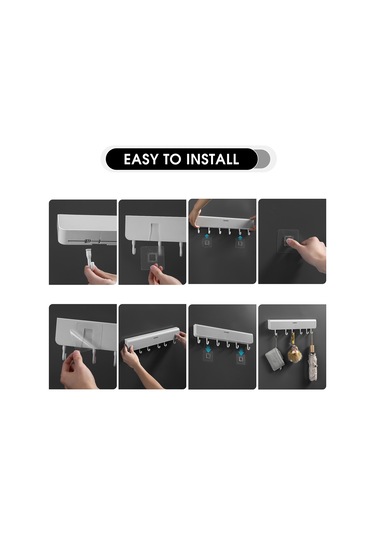 EASY TO INSTALL