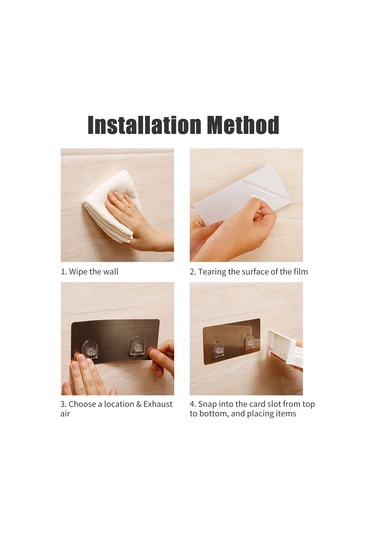 Installation Method

1. Wipe the wall

2. Tearing the surface of the film

3. Choose a location & Exhaust air

4. Snap into the card slot from top to bottom, and placing items