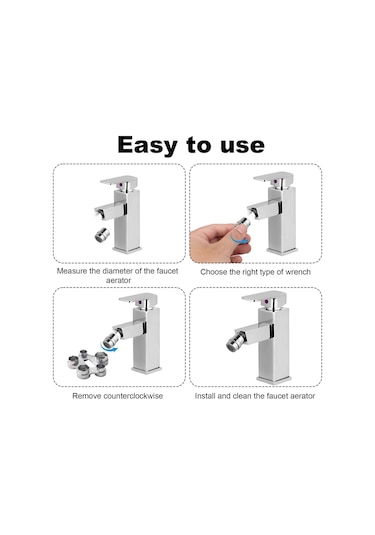 Easy to use

Measure the diameter of the faucet aerator

Choose the right type of wrench

Remove counterclockwise

Install and clean the faucet aerator