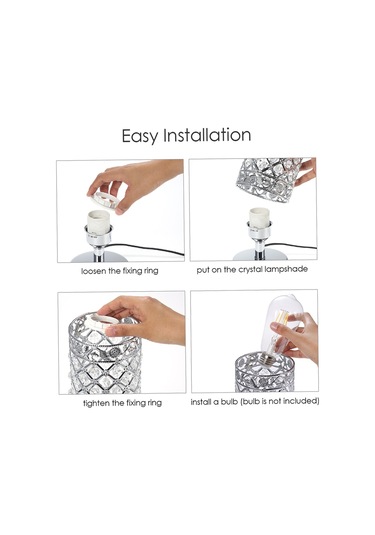 Easy Installation

loosen the fixing ring

put on the crystal lampshade

tighten the fixing ring

install a bulb (bulb is not included)