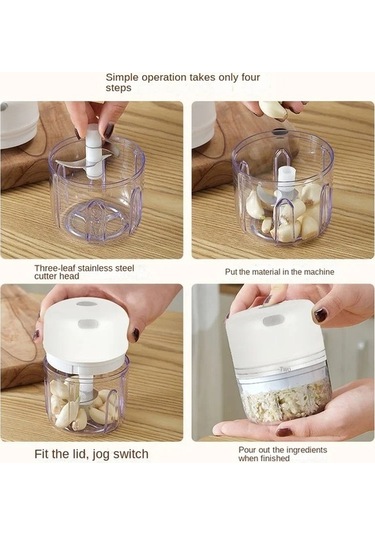 Simple operation takes only four steps

Three-leaf stainless steel cutter head

Put the material in the machine

Fit the lid, jog switch

Pour out the ingredients when finished