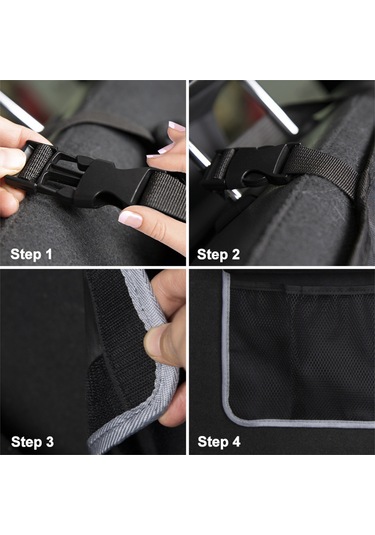 Step 1

Step 2

Step 3

Step 4