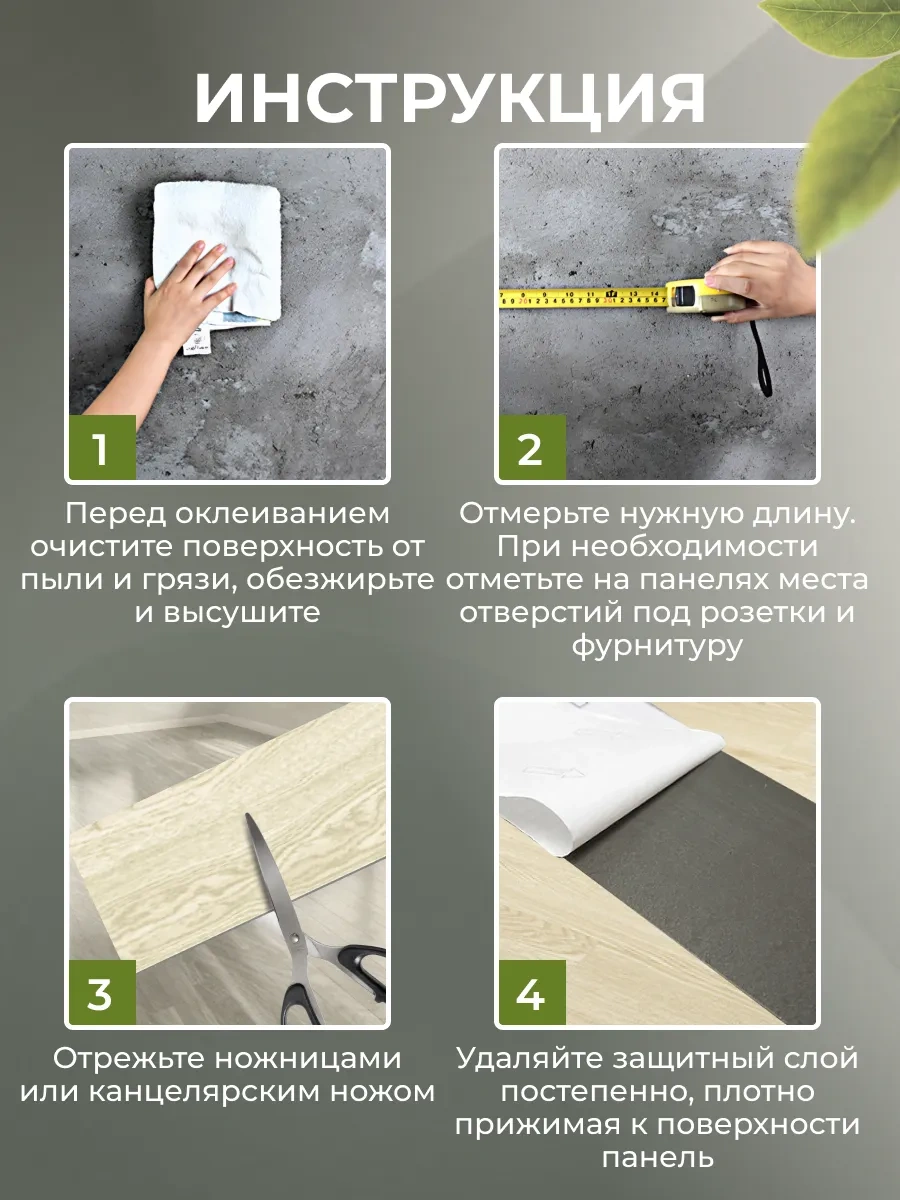 ИНСТРУКЦИЯ

1

Перед оклеиванием очистите поверхность от пыли и грязи, обезжирьте и высушите

2

Отмерьте нужную длину. При необходимости отметьте на панелях места отверстий под розетки и фурнитуру

3

Отрежьте ножницами или канцелярским ножом

4

Удаляйте защитный слой постепенно, плотно прижимая к поверхности панель