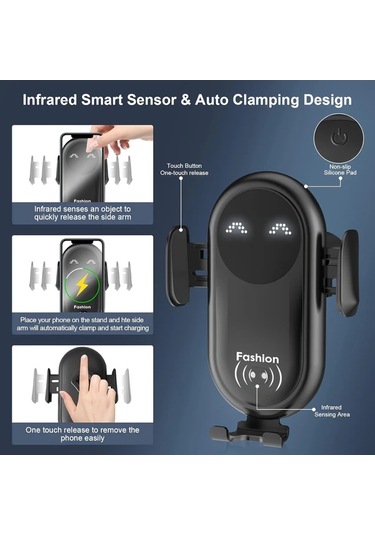 Infrared Smart Sensor & Auto Clamping Design

Fashion

Infrared senses an object to quickly release the side arm

Fashion

Place your phone on the stand and hte side arm will automatically clamp and start charging

One touch release to remove the phone easily

Touch Button
One-touch release

Non-slip
Silicone Pad

Fashion

Infrared
Sensing Area