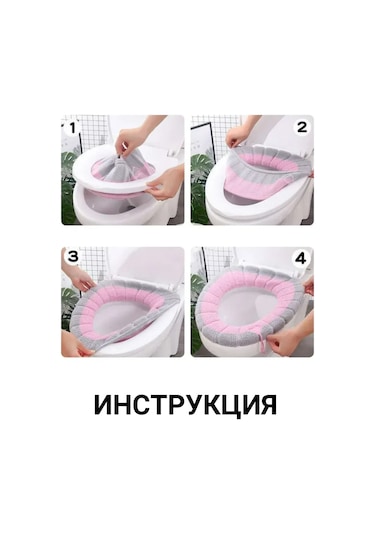 1

2

3

4

ИНСТРУКЦИЯ