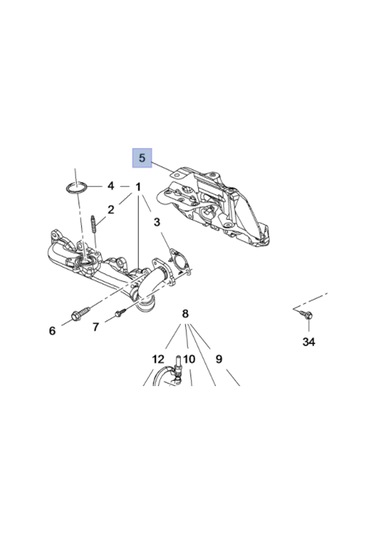 5
4
1
2
3
6
7
8
34
12
10
9