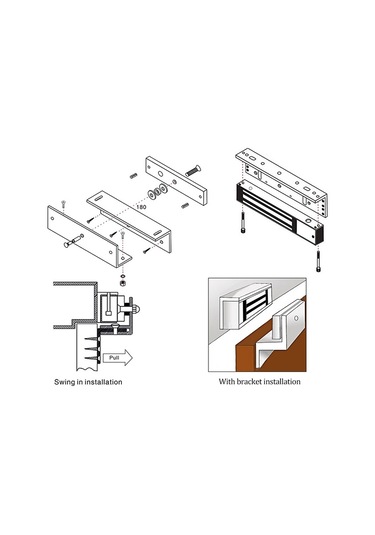 180

Pull

Swing in installation

With bracket installation