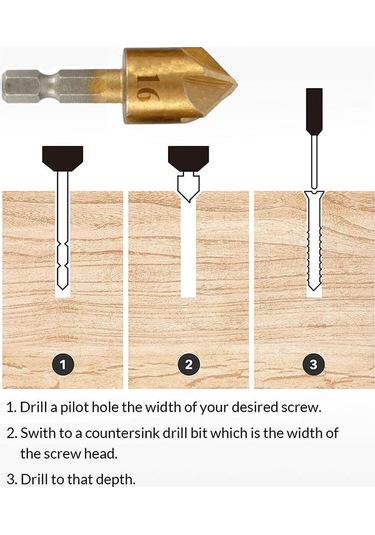 16

1

2

3

1. Drill a pilot hole the width of your desired screw.

2. Swith to a countersink drill bit which is the width of the screw head.

3. Drill to that depth.