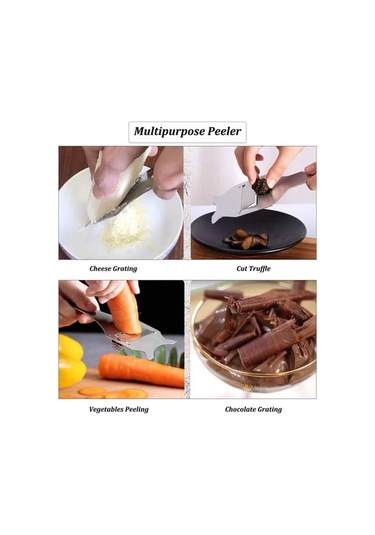 Multipurpose Peeler

Cheese Grating

Cut Truffle

Vegetables Peeling

Chocolate Grating