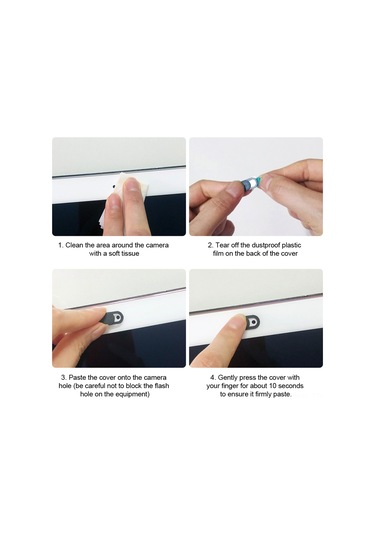 1. Clean the area around the camera with a soft tissue

2. Tear off the dustproof plastic film on the back of the cover

3. Paste the cover onto the camera hole (be careful not to block the flash hole on the equipment)

4. Gently press the cover with your finger for about 10 seconds to ensure it firmly paste.