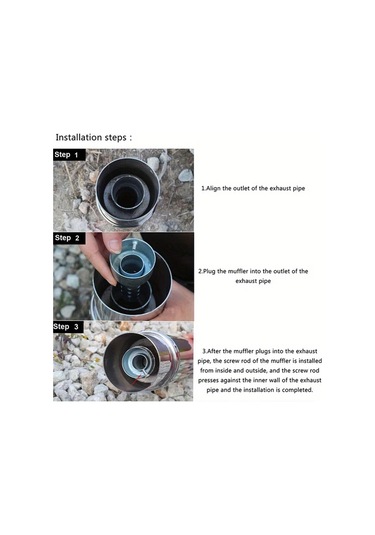 Installation steps :

Step 1

1.Align the outlet of the exhaust pipe

Step 2

2.Plug the muffler into the outlet of the exhaust pipe

Step 3

3.After the muffler plugs into the exhaust pipe, the screw rod of the muffler is installed from inside and outside, and the screw rod presses against the inner wall of the exhaust pipe and the installation is completed.