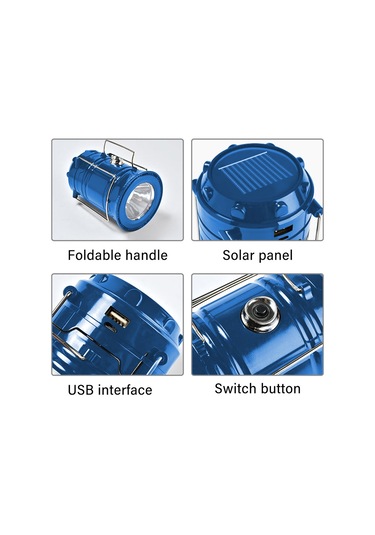 Foldable handle

Solar panel

USB interface

Switch button