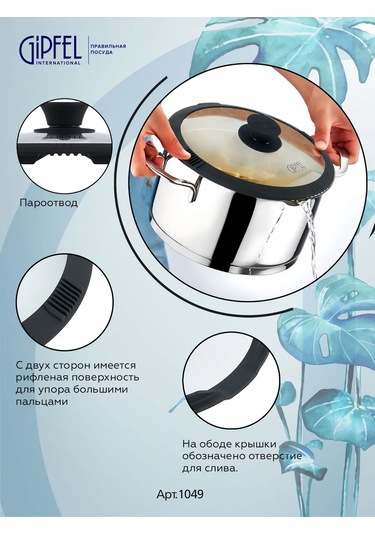 GIPFEL INTERNATIONAL

ПРАВИЛЬНАЯ ПОСУДА

GIPFEL

Пароотвод

С двух сторон имеется рифленая поверхность для упора большими пальцами

На ободе крышки обозначено отверстие для слива.

Арт.1049