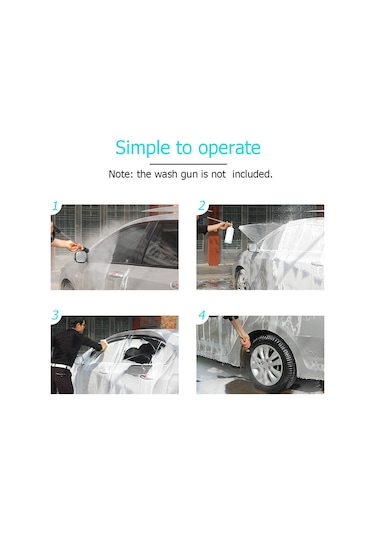 Simple to operate

Note: the wash gun is not included.

1

2

3

4