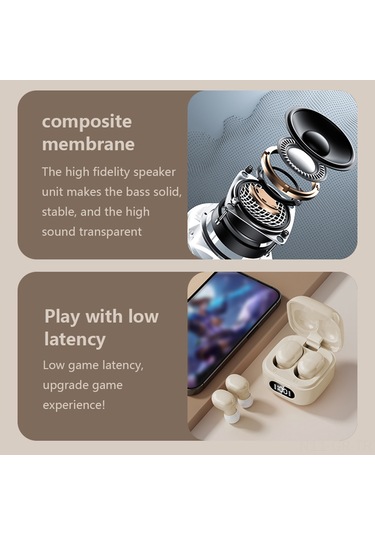 composite membrane

The high fidelity speaker unit makes the bass solid, stable, and the high sound transparent

Play with low latency

Low game latency, upgrade game experience!