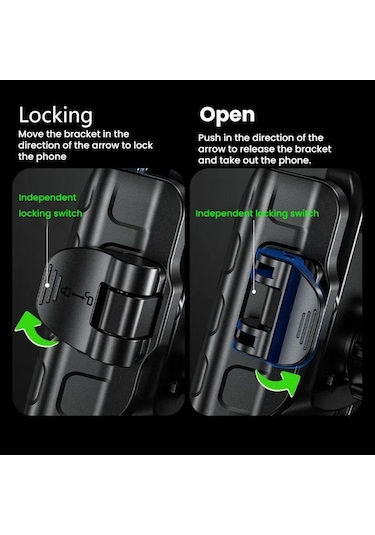 Locking
Move the bracket in the direction of the arrow to lock the phone

Independent locking switch

Open
Push in the direction of the arrow to release the bracket and take out the phone.

Independent locking switch