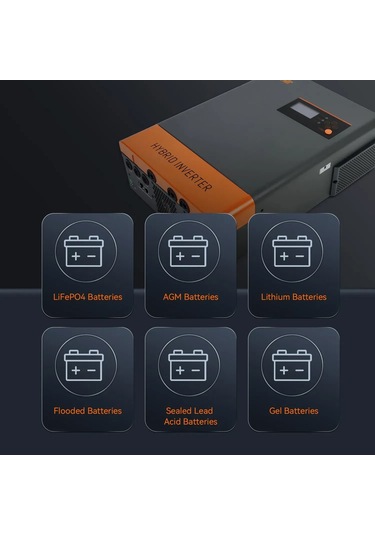 HYBRID INVERTER

LiFePO4 Batteries

AGM Batteries

Lithium Batteries

Flooded Batteries

Sealed Lead Acid Batteries

Gel Batteries