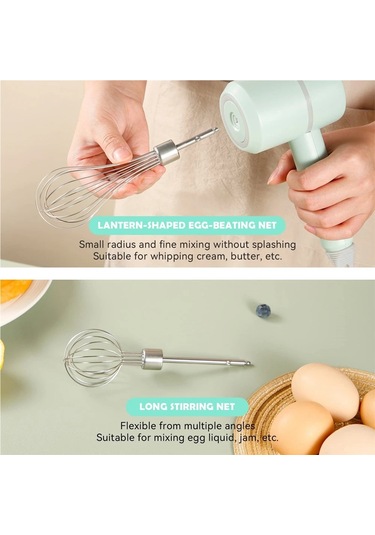 LANTERN-SHAPED EGG-BEATING NET

Small radius and fine mixing without splashing
Suitable for whipping cream, butter, etc.

LONG STIRRING NET

Flexible from multiple angles
Suitable for mixing egg liquid, jam, etc.