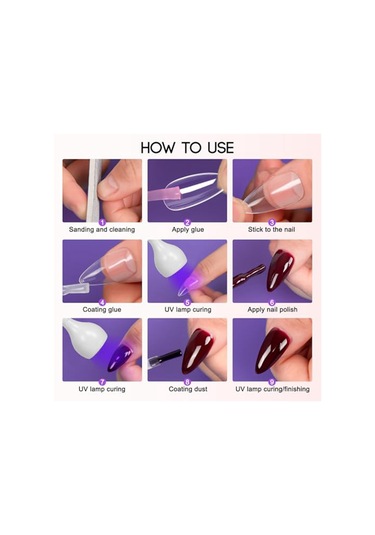 HOW TO USE

1
Sanding and cleaning

2
Apply glue

3
Stick to the nail

4
Coating glue

5
UV lamp curing

6
Apply nail polish

7
UV lamp curing

8
Coating dust

9
UV lamp curing/finishing