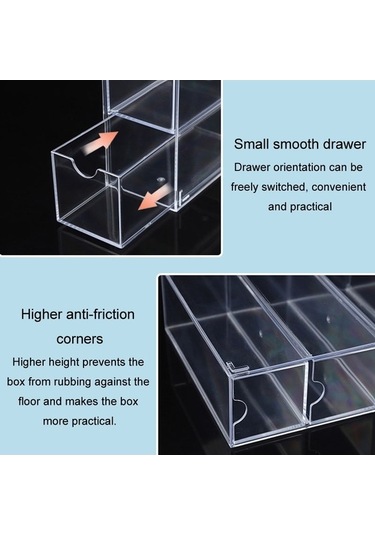 Small smooth drawer

Drawer orientation can be freely switched, convenient and practical

Higher anti-friction corners

Higher height prevents the box from rubbing against the floor and makes the box more practical.