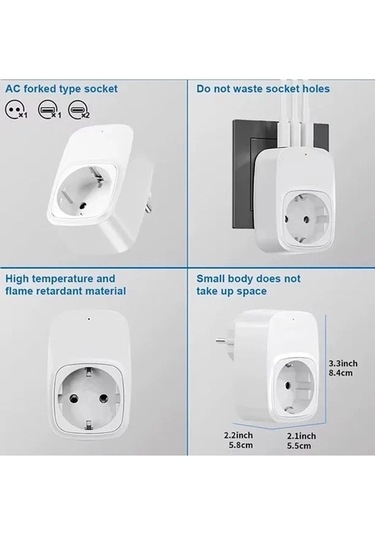 AC forked type socket

×1 ×1 ×2

Do not waste socket holes

High temperature and flame retardant material

Small body does not take up space

3.3inch
8.4cm

2.2inch
5.8cm

2.1inch
5.5cm