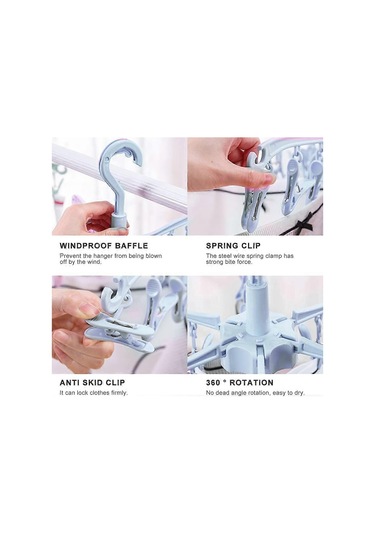 WINDPROOF BAFFLE
Prevent the hanger from being blown off by the wind.

SPRING CLIP
The steel wire spring clamp has strong bite force.

ANTI SKID CLIP
It can lock clothes firmly.

360 ° ROTATION
No dead angle rotation, easy to dry.