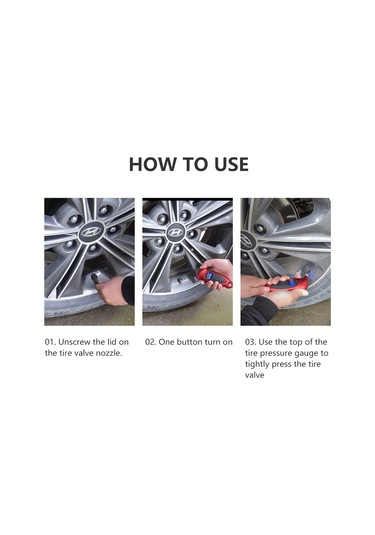 HOW TO USE

01. Unscrew the lid on the tire valve nozzle.

02. One button turn on

03. Use the top of the tire pressure gauge to tightly press the tire valve