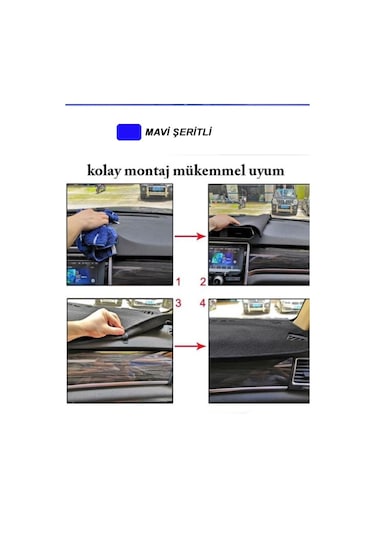 MAVİ ŞERİTLİ

kolay montaj mükemmel uyum

1 2

3 4