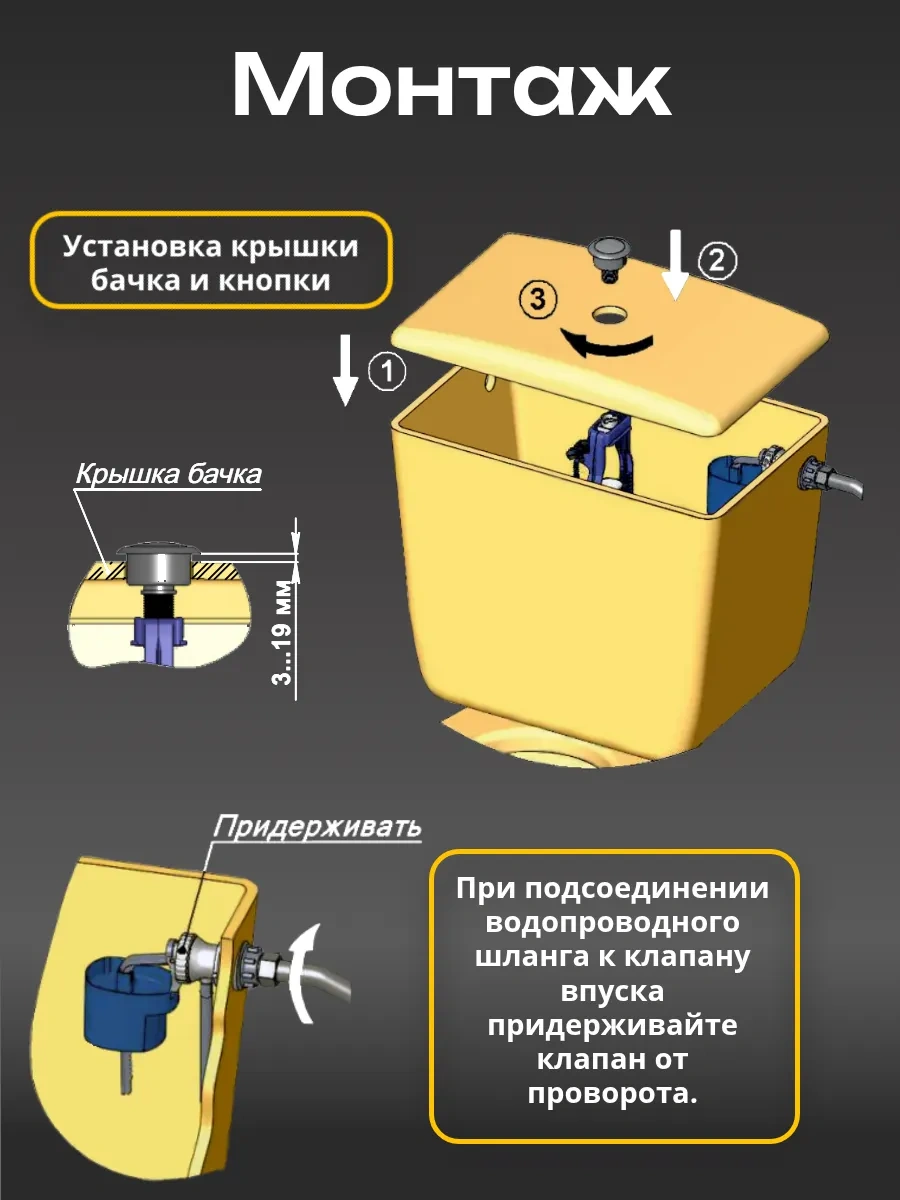 Монтаж

Установка крышки бачка и кнопки

③

②

①

Крышка бачка

3...19 мм

Придерживать

При подсоединении водопроводного шланга к клапану впуска придерживайте клапан от проворота.