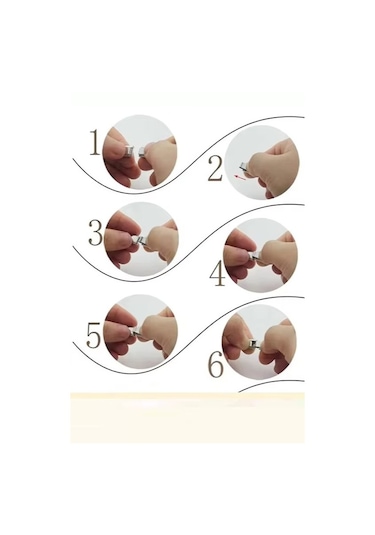 1
2
3
4
5
6