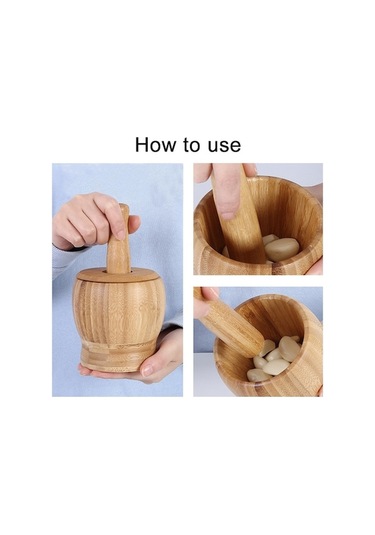 How to use