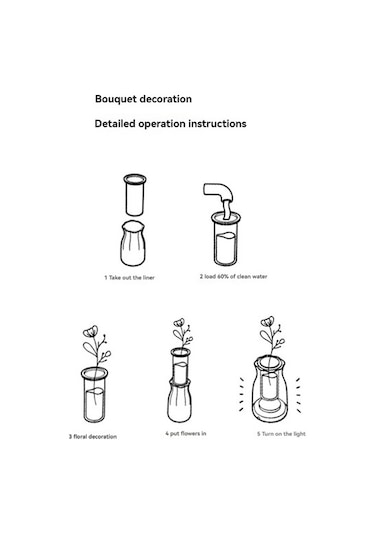 Bouquet decoration

Detailed operation instructions

1 Take out the liner

2 load 60% of clean water

3 floral decoration

4 put flowers in

5 Turn on the light